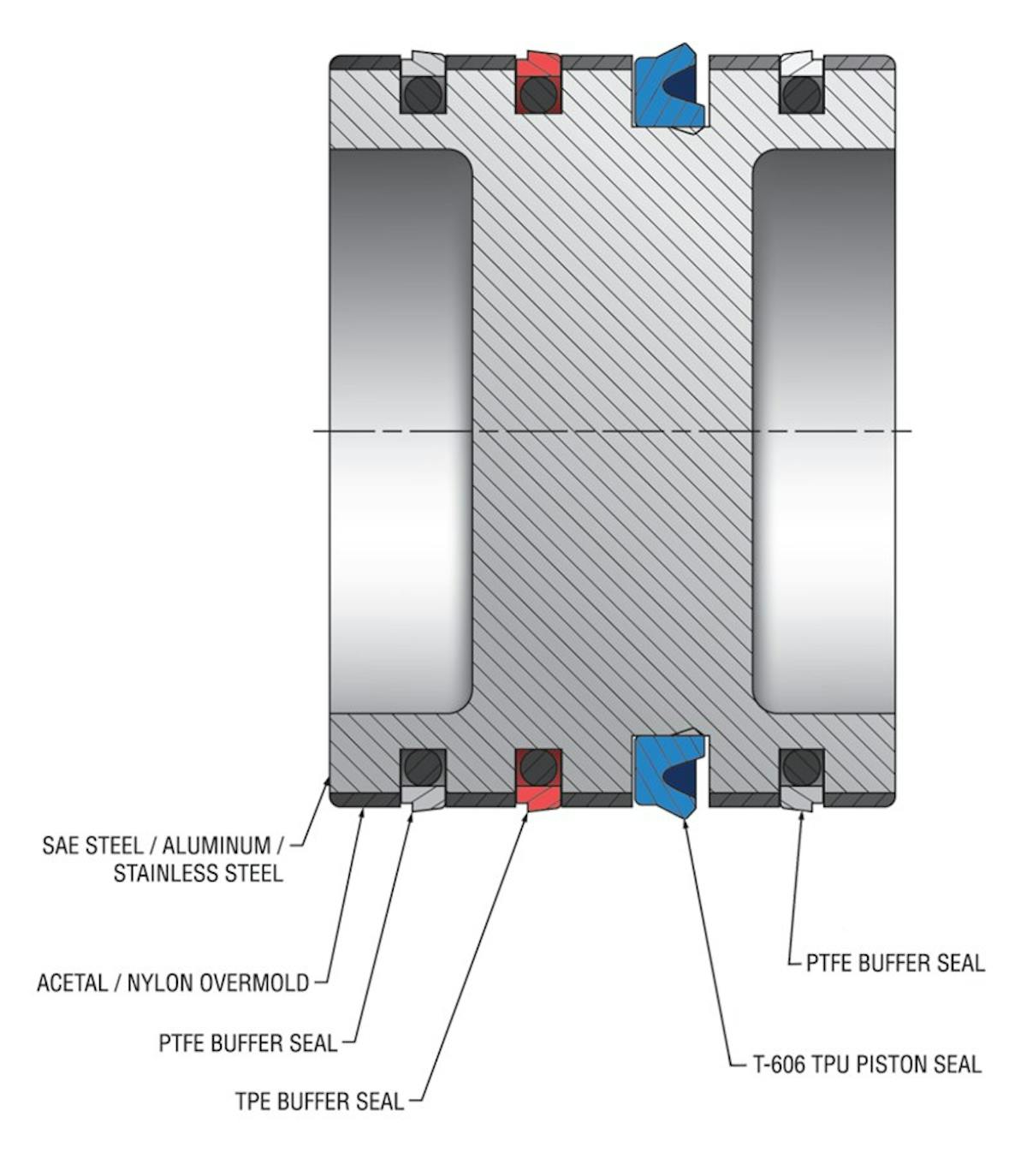 SAE STEEL / ALUMINUM / STAINLESS STEEL

ACETAL / NYLON OVERMOLD

PTFE BUFFER SEAL

TPE BUFFER SEAL

PTFE BUFFER SEAL

T-606 TPU PISTON SEAL