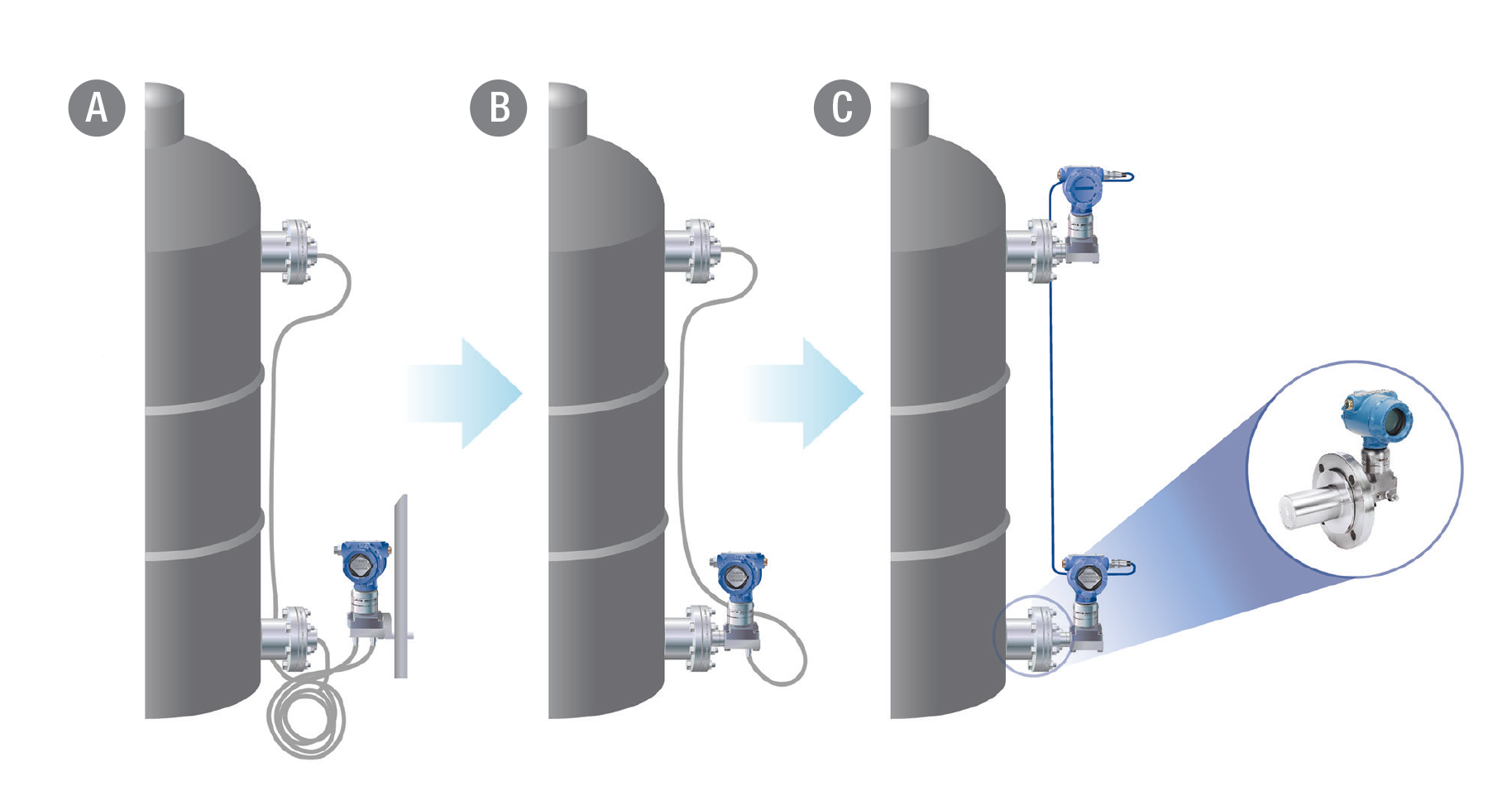 A

B

C