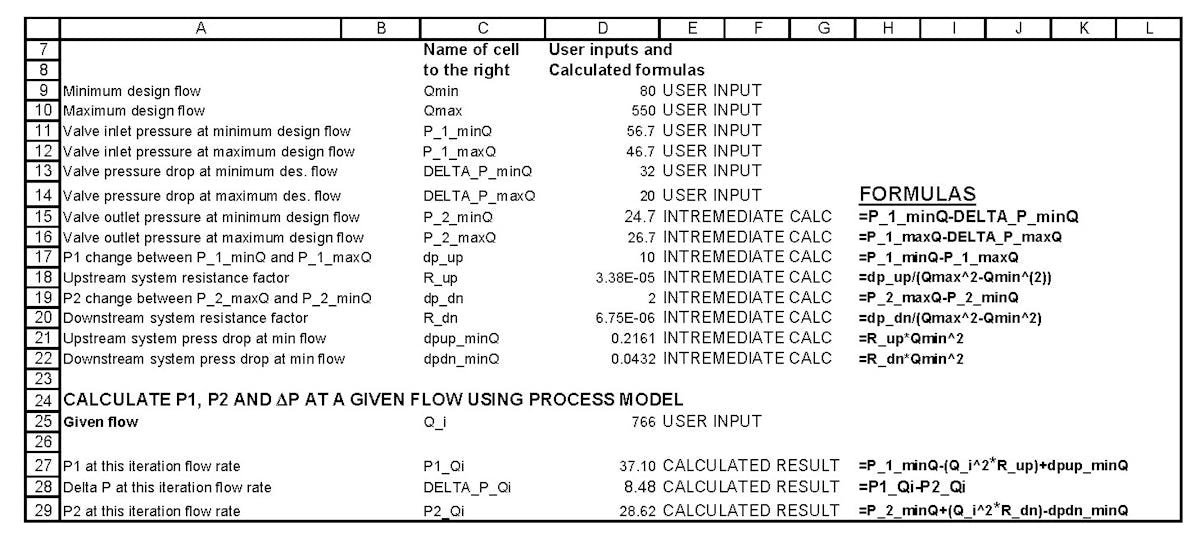 |  | A | B | C | D | E | F | G | H | I | J | K | L |
|---|---|---|---|---|---|---|---|---|---|---|---|---|
| 7 |  |  | Name of cell | User inputs and |  |  |  |  |  |  |  |  |
| 8 |  |  | to the right | Calculated formulas |  |  |  |  |  |  |  |  |
| 9 | Minimum design flow |  | Qmin | 80 | USER INPUT |  |  |  |  |  |  |  |
| 10 | Maximum design flow |  | Qmax | 550 | USER INPUT |  |  |  |  |  |  |  |
| 11 | Valve inlet pressure at minimum design flow |  | P_1_minQ | 56.7 | USER INPUT |  |  |  |  |  |  |  |
| 12 | Valve inlet pressure at maximum design flow |  | P_1_maxQ | 46.7 | USER INPUT |  |  |  |  |  |  |  |
| 13 | Valve pressure drop at minimum des. flow |  | DELTA_P_minQ | 32 | USER INPUT |  |  |  |  |  |  |  |
| 14 | Valve pressure drop at maximum des. flow |  | DELTA_P_maxQ | 20 | USER INPUT |  |  | FORMULAS |  |  |  |  |
| 15 | Valve outlet pressure at minimum design flow |  | P_2_minQ | 24.7 | INTERMEDIATE CALC |  |  | =P_1_minQ-DELTA_P_minQ |  |  |  |  |
| 16 | Valve outlet pressure at maximum design flow |  | P_2_maxQ | 26.7 | INTERMEDIATE CALC |  |  | =P_1_maxQ-DELTA_P_maxQ |  |  |  |  |
| 17 | P1 change between P_1_minQ and P_1_maxQ |  | dp_up | 10 | INTERMEDIATE CALC |  |  | =P_1_minQ-P_1_maxQ |  |  |  |  |
| 18 | Upstream system resistance factor |  | R_up | 3.38E-05 | INTERMEDIATE CALC |  |  | =dp_up/(Qmax^2-Qmin^(2)) |  |  |  |  |
| 19 | P2 change between P_2_maxQ and P_2_minQ |  | dp_dn | 2 | INTERMEDIATE CALC |  |  | =P_2_maxQ-P_2_minQ |  |  |  |  |
| 20 | Downstream system resistance factor |  | R_dn | 6.75E-06 | INTERMEDIATE CALC |  |  | =dp_dn/(Qmax^2-Qmin^2) |  |  |  |  |
| 21 | Upstream system press drop at min flow |  | dpup_minQ | 0.2161 | INTERMEDIATE CALC |  |  | =R_up*Qmin^2 |  |  |  |  |
| 22 | Downstream system press drop at min flow |  | dpdn_minQ | 0.0432 | INTERMEDIATE CALC |  |  | =R_dn*Qmin^2 |  |  |  |  |
| 23 |  |  |  |  |  |  |  |  |  |  |  |  |
| 24 | CALCULATE P1, P2 AND ΔP AT A GIVEN FLOW USING PROCESS MODEL |  |  |  |  |  |  |  |  |  |  |  |
| 25 | Given flow |  | Q_i | 766 | USER INPUT |  |  |  |  |  |  |  |
| 26 |  |  |  |  |  |  |  |  |  |  |  |  |
| 27 | P1 at this iteration flow rate |  | P1_Qi | 37.10 | CALCULATED RESULT |  |  | =P_1_minQ-(Q_i^2*R_up)+dpup_minQ |  |  |  |  |
| 28 | Delta P at this iteration flow rate |  | DELTA_P_Qi | 8.48 | CALCULATED RESULT |  |  | =P1_Qi-P2_Qi |  |  |  |  |
| 29 | P2 at this iteration flow rate |  | P2_Qi | 28.62 | CALCULATED RESULT |  |  | =P_2_minQ+(Q_i^2*R_dn)-dpdn_minQ |  |  |  |  |